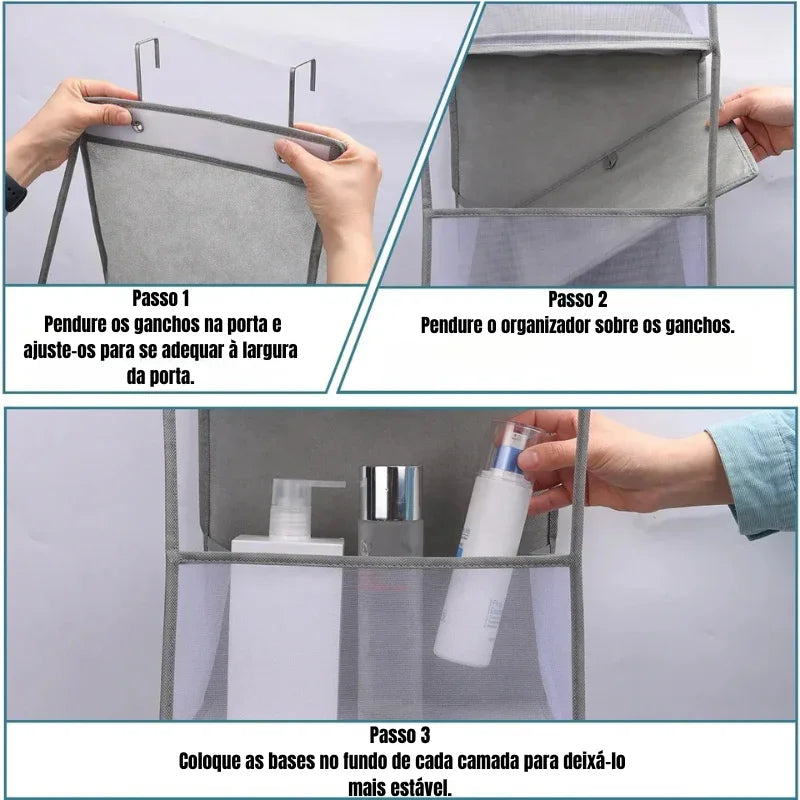 Passo 1
Pendure os ganchos na porta e ajuste-os para se adequar à largura da porta.

Passo 2
Pendure o organizador sobre os ganchos.

Passo 3
Coloque as bases no fundo de cada camada para deixá-lo mais estável.