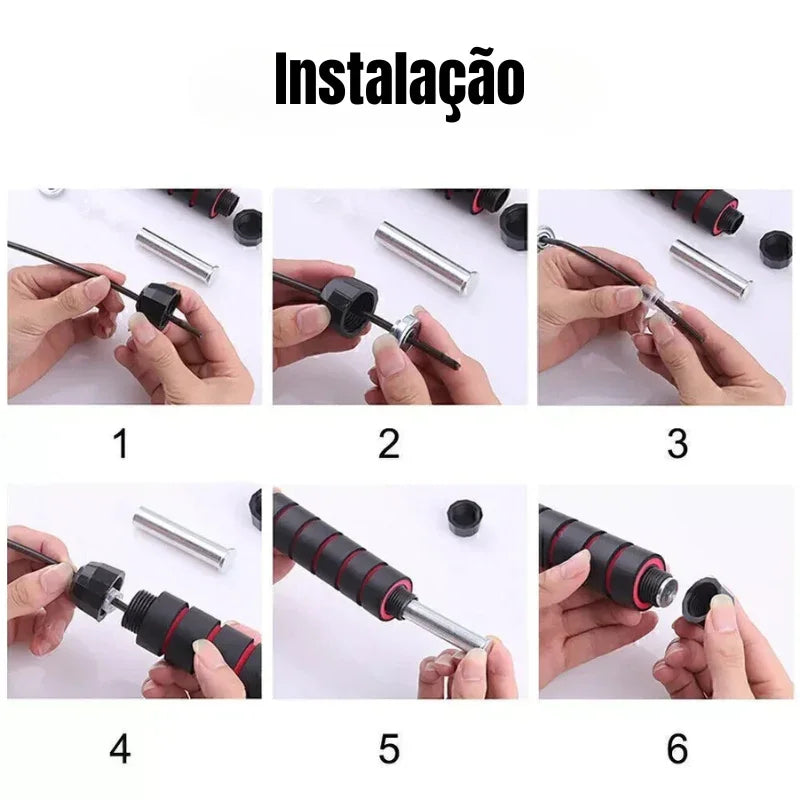 Instalação

1

2

3

4

5

6